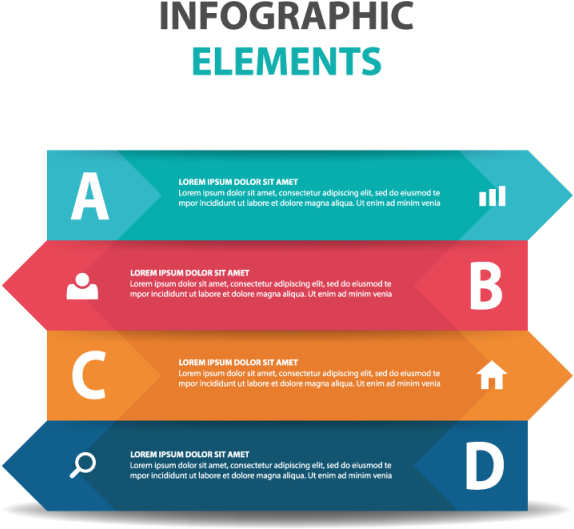 INFOGRAPHIC
ELEMENTS

A

LOREM IPSUM DOLOR SIT AMET
Lorem ipsum dolor sit amet, consectetur adipiscing elit, sed do eiusmod te mpor incididunt ut labore et dolore magna aliqua. Ut enim ad minim venia

LOREM IPSUM DOLOR SIT AMET
Lorem ipsum dolor sit amet, consectetur adipiscing elit, sed do eiusmod te mpor incididunt ut labore et dolore magna aliqua. Ut enim ad minim venia

B

C

LOREM IPSUM DOLOR SIT AMET
Lorem ipsum dolor sit amet, consectetur adipiscing elit, sed do eiusmod te mpor incididunt ut labore et dolore magna aliqua. Ut enim ad minim venia

LOREM IPSUM DOLOR SIT AMET
Lorem ipsum dolor sit amet, consectetur adipiscing elit, sed do eiusmod te mpor incididunt ut labore et dolore magna aliqua. Ut enim ad minim venia

D